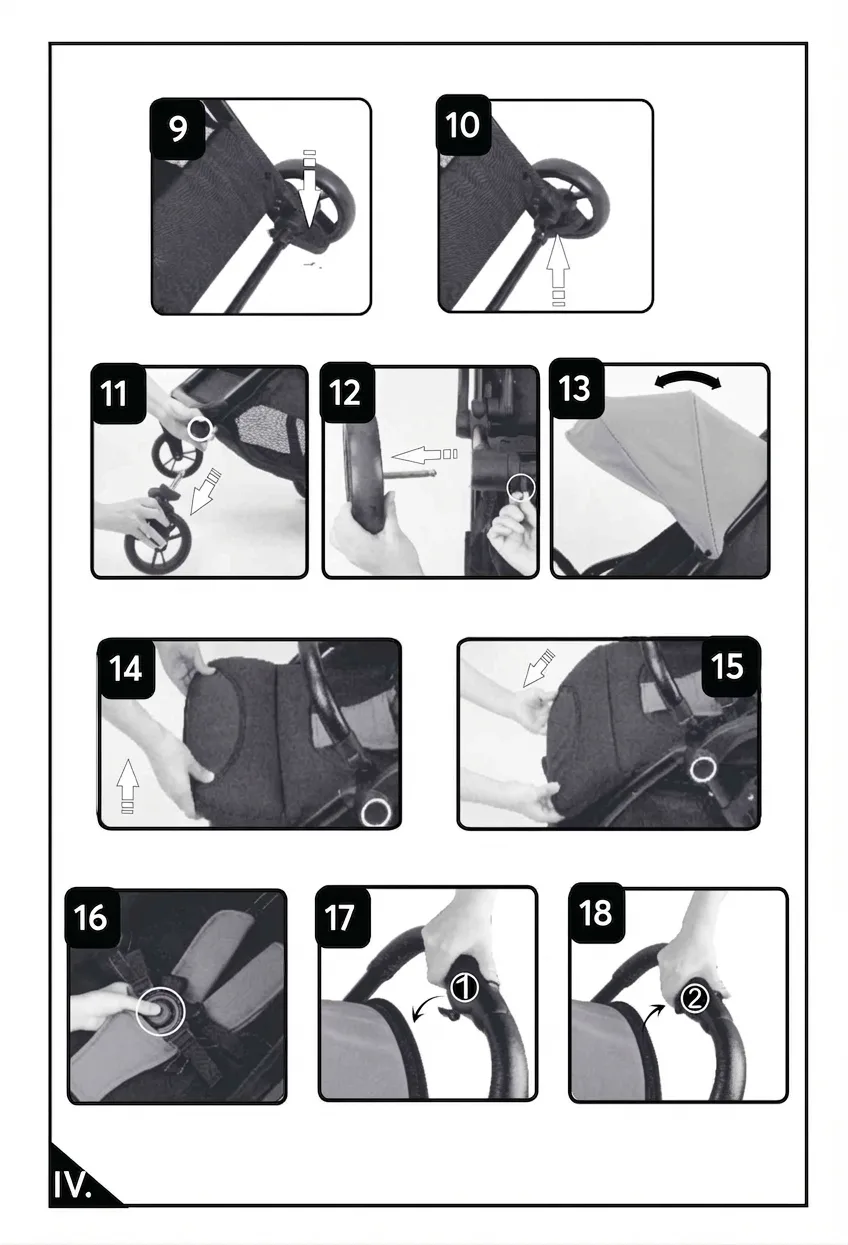 9

10

11

12

13

14

15

16

17

①

18

②

IV.